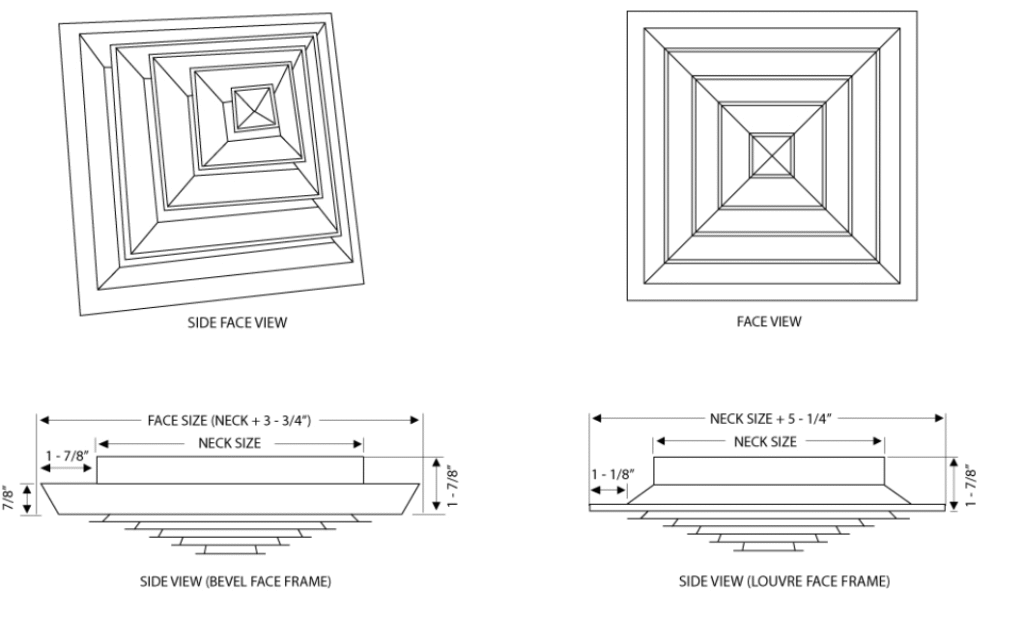 SIDE FACE VIEW

FACE VIEW

FACE SIZE (NECK + 3 - 3/4")

NECK SIZE

1 - 7/8"

7/8"

1 - 7/8"

SIDE VIEW (BEVEL FACE FRAME)

NECK SIZE + 5 - 1/4"

NECK SIZE

1 - 1/8"

1 - 7/8"

SIDE VIEW (LOUVRE FACE FRAME)